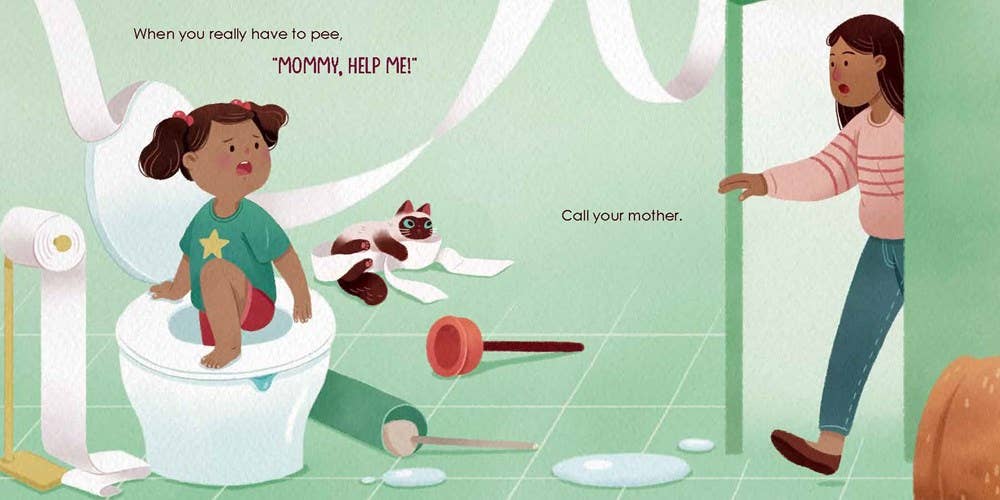 When you really have to pee,

"MOMMY, HELP ME!"

Call your mother.